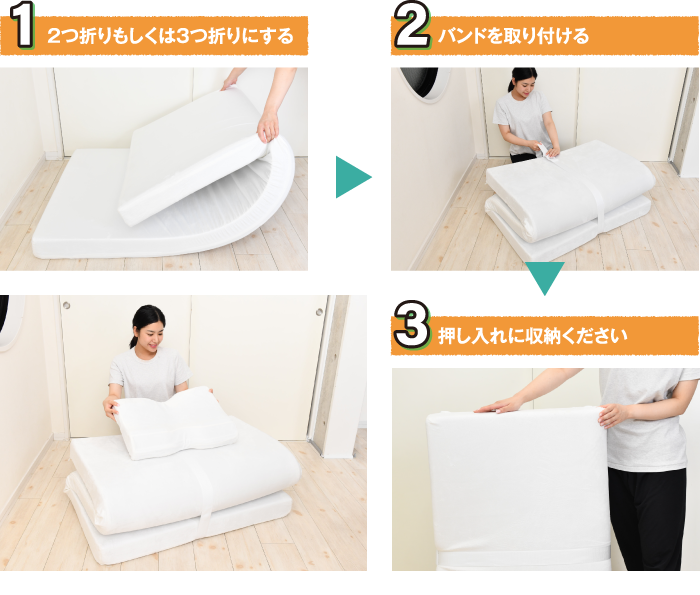 1 2つ折りもしくは3つ折りにする

2 バンドを取り付ける

3 押し入れに収納ください